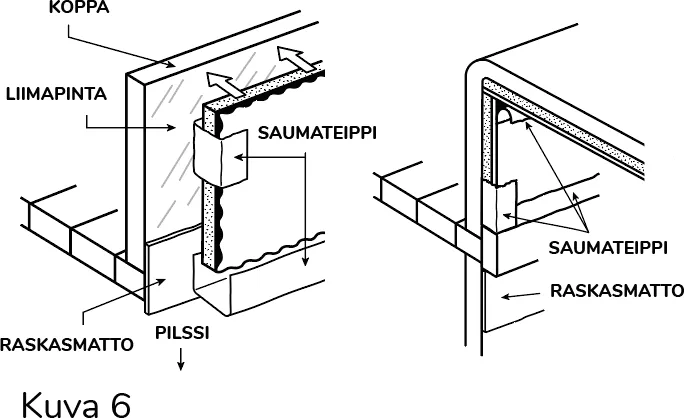 KOPPA

LIIMAPINTA

SAUMATEIPPI

RASKASMATTO

PILSSI

SAUMATEIPPI

RASKASMATTO

Kuva 6